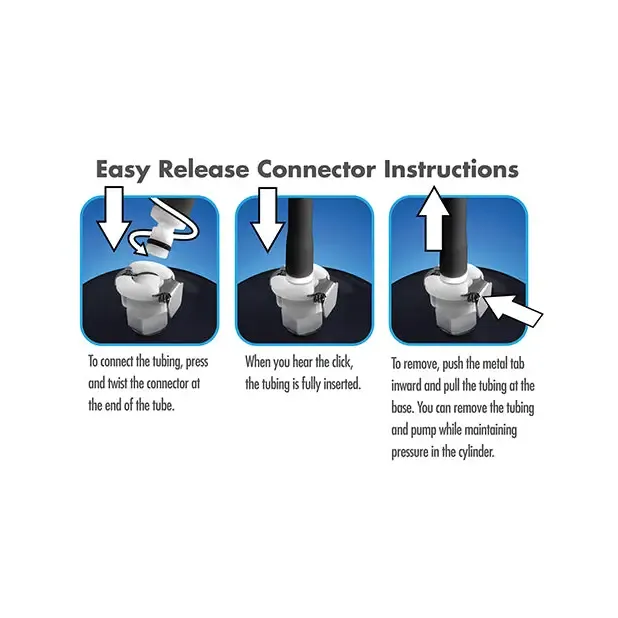 Easy Release Connector Instructions

To connect the tubing, press and twist the connector at the end of the tube.

When you hear the click, the tubing is fully inserted.

To remove, push the metal tab inward and pull the tubing at the base. You can remove the tubing and pump while maintaining pressure in the cylinder.